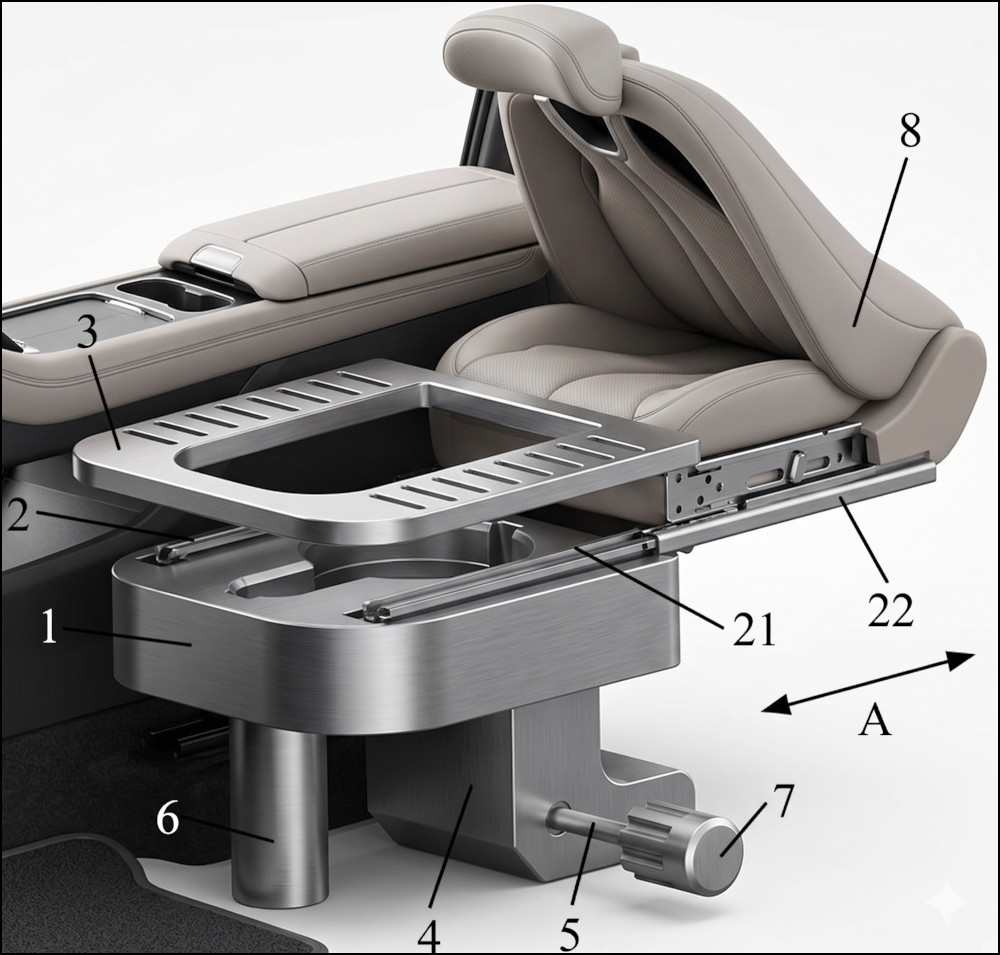 8
3
2
1
21
22
A
6
7
4
5