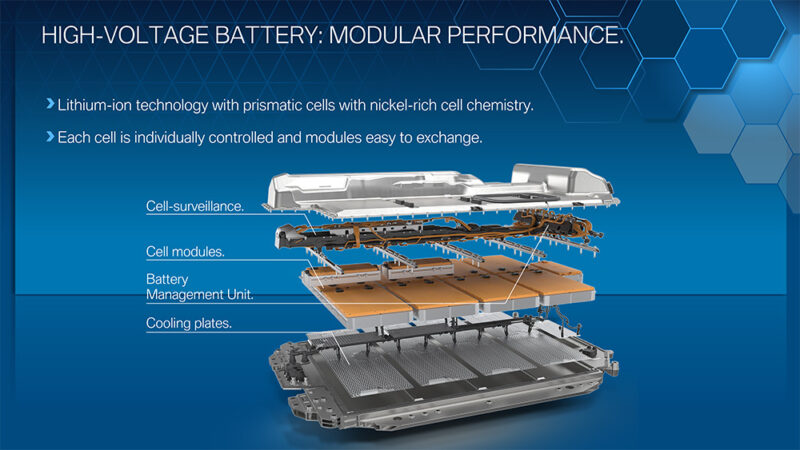 HIGH-VOLTAGE BATTERY: MODULAR PERFORMANCE.

Lithium-ion technology with prismatic cells with nickel-rich cell chemistry.

Each cell is individually controlled and modules easy to exchange.

Cell-surveillance.

Cell modules.

Battery Management Unit.

Cooling plates.